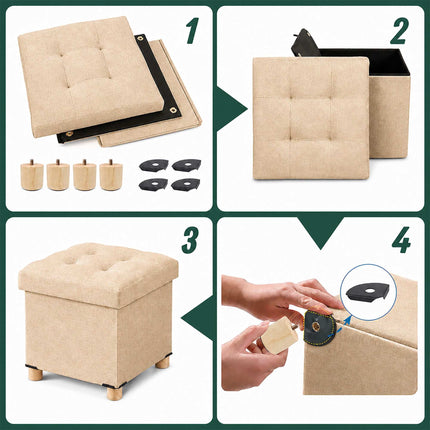 1

2

3

4